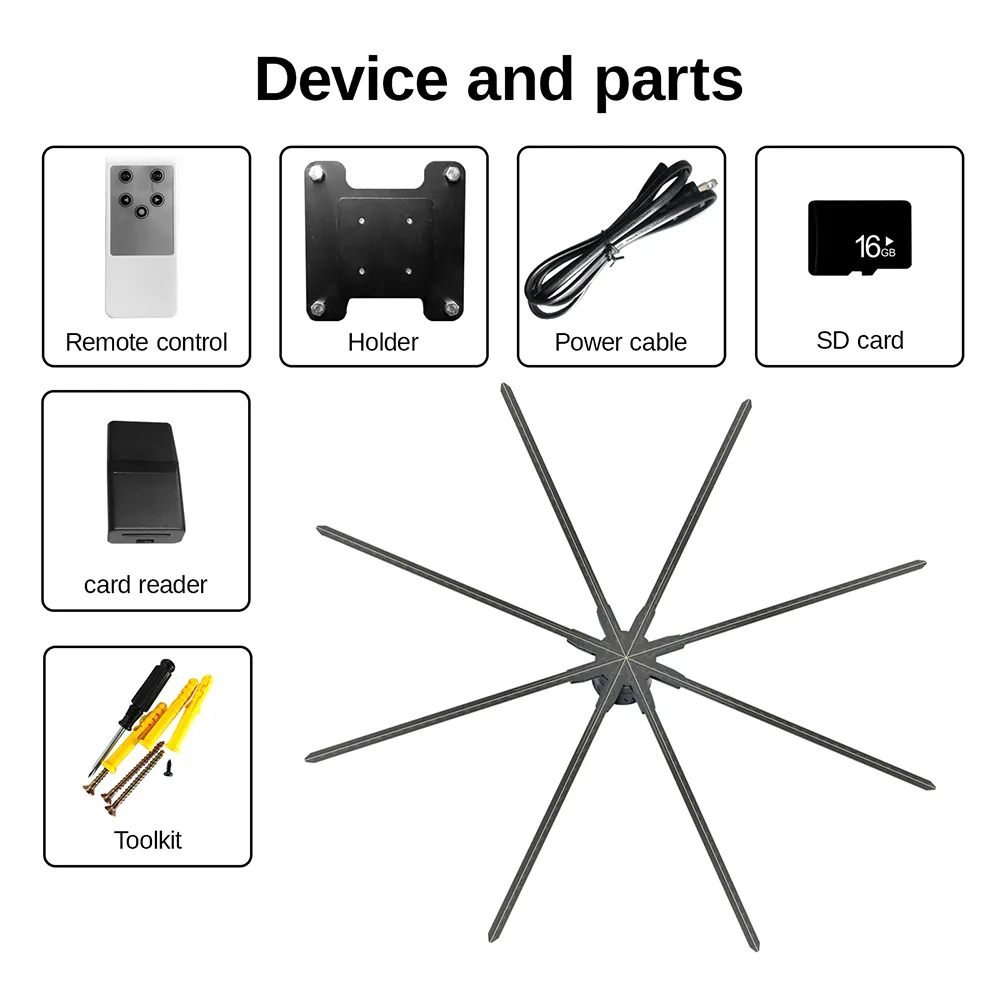 Device and parts

Remote control

Holder

Power cable

16GB

SD card

card reader

Toolkit